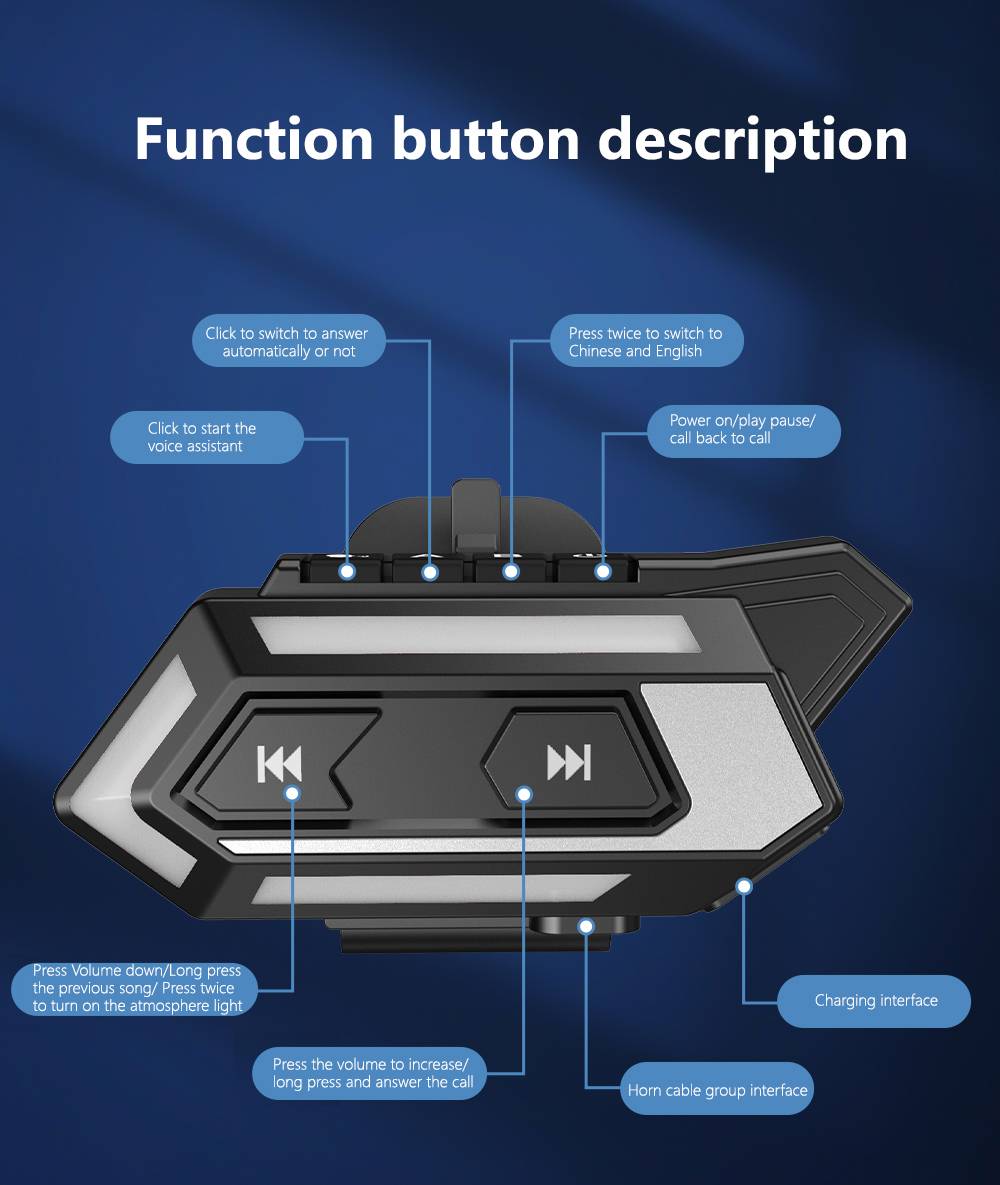 Function button description

Click to switch to answer automatically or not

Press twice to switch to Chinese and English

Click to start the voice assistant

Power on/play pause/ call back to call

Press Volume down/Long press the previous song/ Press twice to turn on the atmosphere light

Charging interface

Press the volume to increase/ long press and answer the call

Horn cable group interface