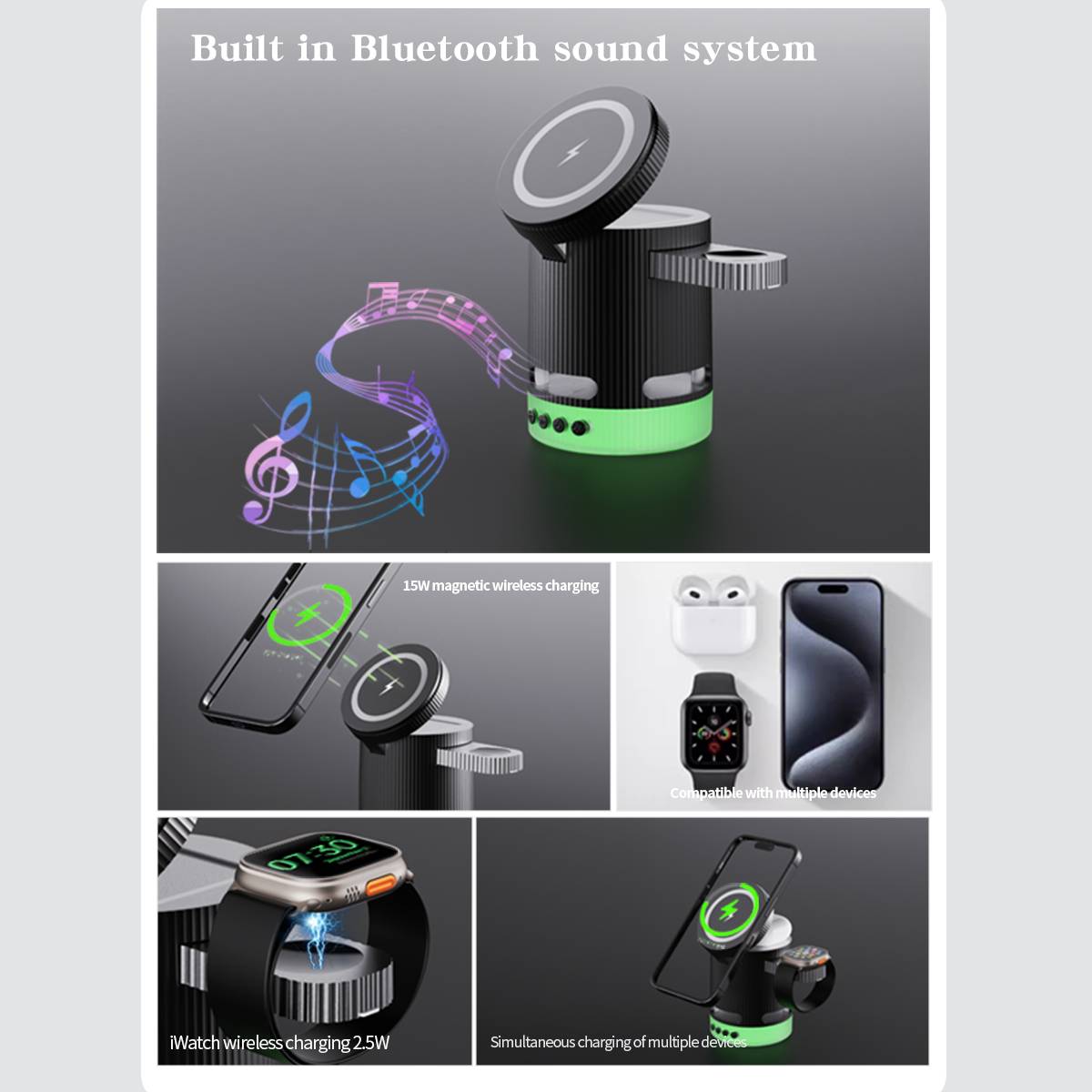 Built in Bluetooth sound system

15W magnetic wireless charging

Compatible with multiple devices

01:30

iWatch wireless charging 2.5W

Simultaneous charging of multiple devices